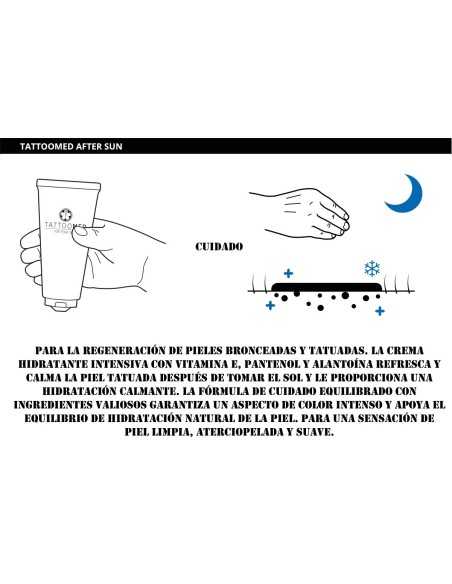 TATTOOMED AFTER SUN

TATTOOMED

CUIDADO

PARA LA REGENERACIÓN DE PIELES BRONCEADAS Y TATUADAS. LA CREMA HIDRATANTE INTENSIVA CON VITAMINA E, PANTENOL Y ALANTOÍNA REFRESCA Y CALMA LA PIEL TATUADA DESPUÉS DE TOMAR EL SOL Y LE PROPORCIONA UNA HIDRATACIÓN CALMANTE. LA FÓRMULA DE CUIDADO EQUILIBRADO CON INGREDIENTES VALIOSOS GARANTIZA UN ASPECTO DE COLOR INTENSO Y APOYA EL EQUILIBRIO DE HIDRATACIÓN NATURAL DE LA PIEL. PARA UNA SENSACIÓN DE PIEL LIMPIA, ATERCIOPELADA Y SUAVE.