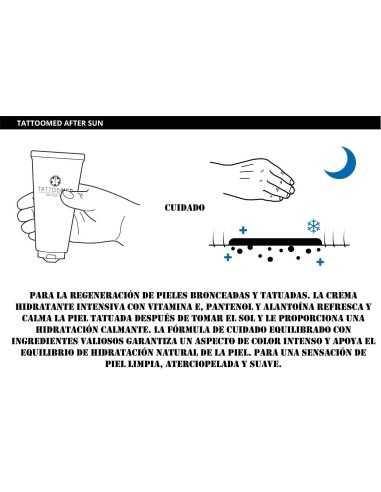 TATTOOMED AFTER SUN

TATTOOMED

CUIDADO

PARA LA REGENERACIÓN DE PIELES BRONCEADAS Y TATUADAS. LA CREMA HIDRATANTE INTENSIVA CON VITAMINA E, PANTENOL Y ALANTOÍNA REFRESCA Y CALMA LA PIEL TATUADA DESPUÉS DE TOMAR EL SOL Y LE PROPORCIONA UNA HIDRATACIÓN CALMANTE. LA FÓRMULA DE CUIDADO EQUILIBRADO CON INGREDIENTES VALIOSOS GARANTIZA UN ASPECTO DE COLOR INTENSO Y APOYA EL EQUILIBRIO DE HIDRATACIÓN NATURAL DE LA PIEL. PARA UNA SENSACIÓN DE PIEL LIMPIA, ATERCIOPELADA Y SUAVE.