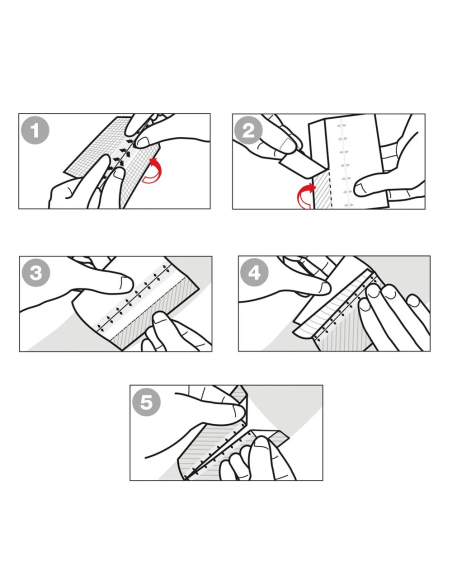 1

2

3

4

5